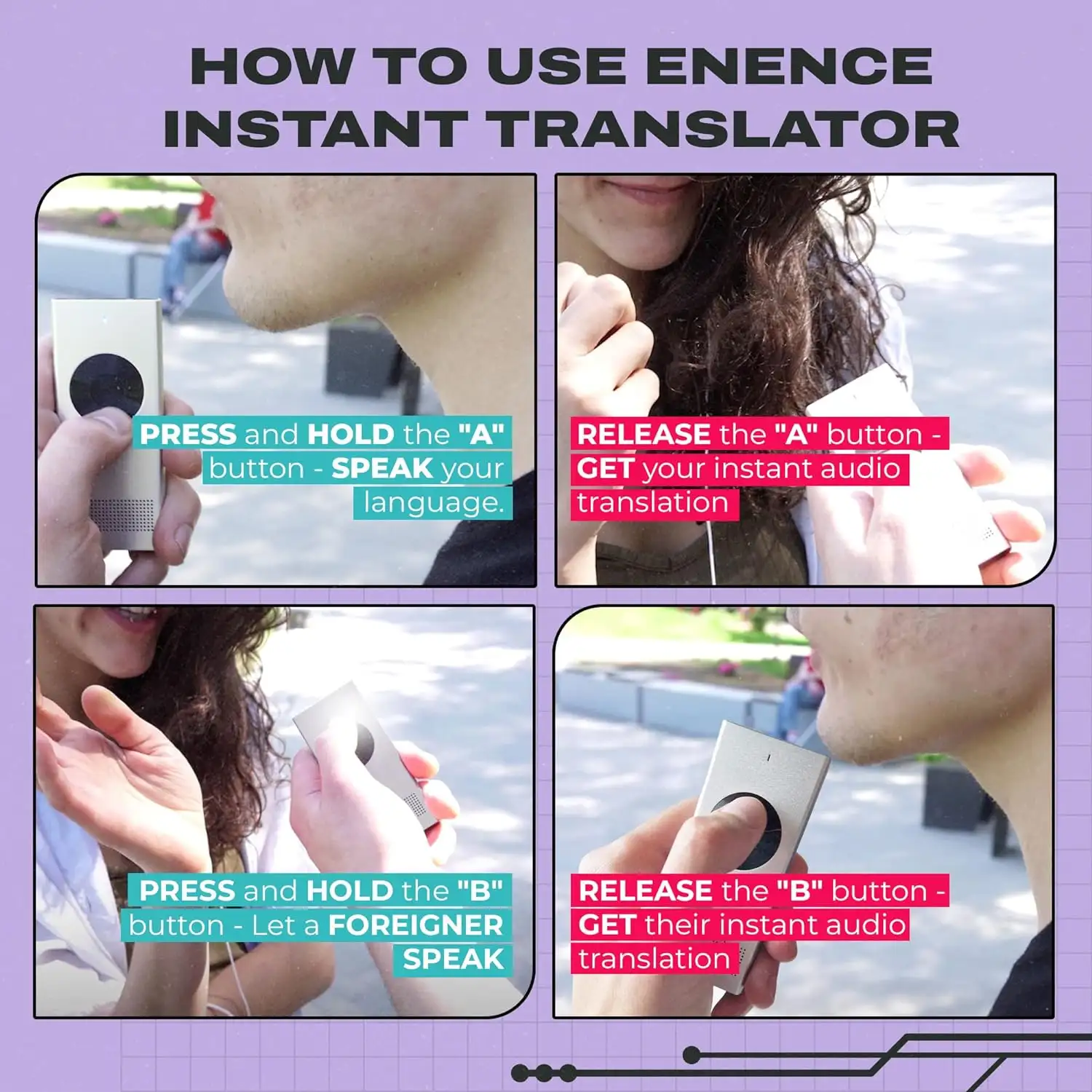 HOW TO USE ENENCE INSTANT TRANSLATOR

PRESS and HOLD the "A" button - SPEAK your language.

RELEASE the "A" button - GET your instant audio translation

PRESS and HOLD the "B" button - Let a FOREIGNER SPEAK

RELEASE the "B" button - GET their instant audio translation